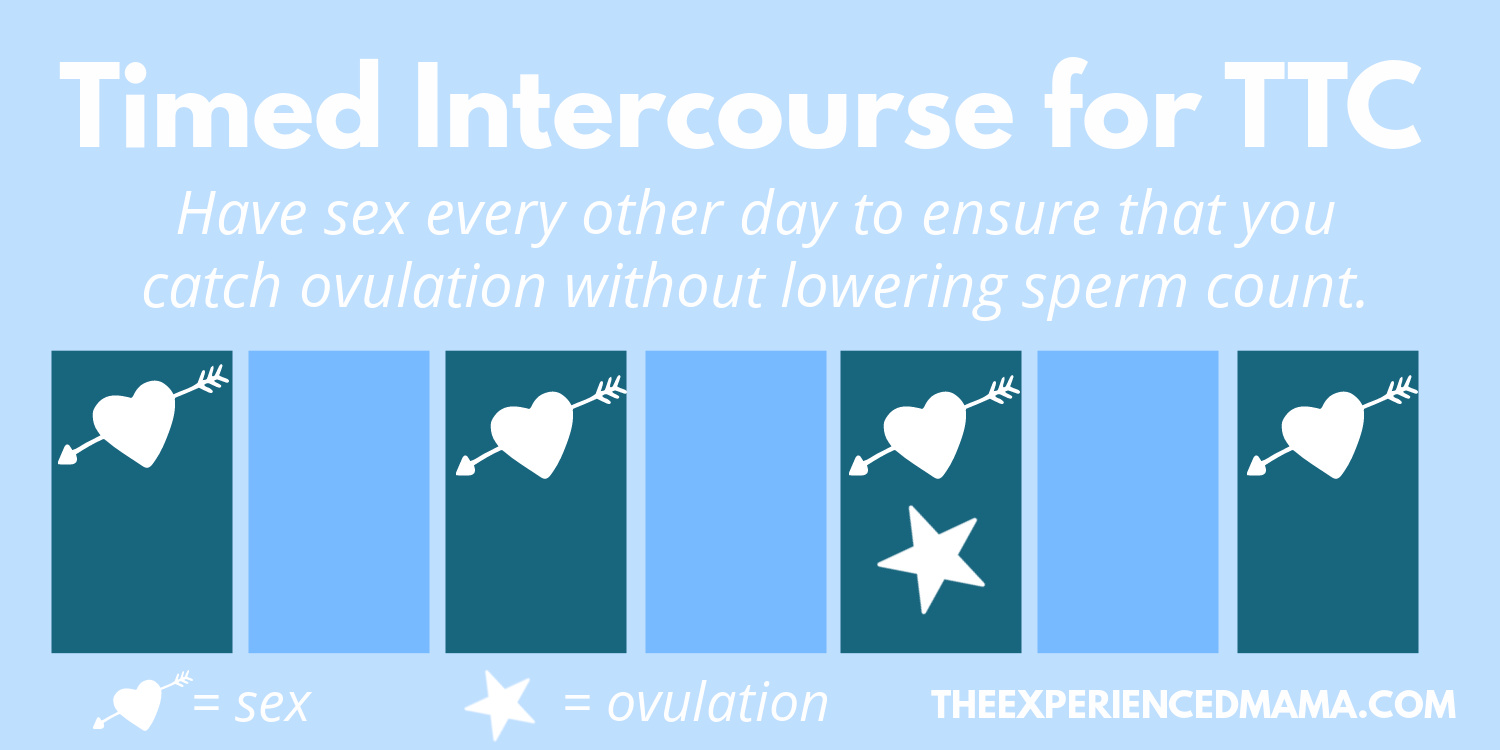 Timed Intercourse for TTC

Have sex every other day to ensure that you catch ovulation without lowering sperm count.

= sex
= ovulation

THEEXPERIENCEDMAMA.COM